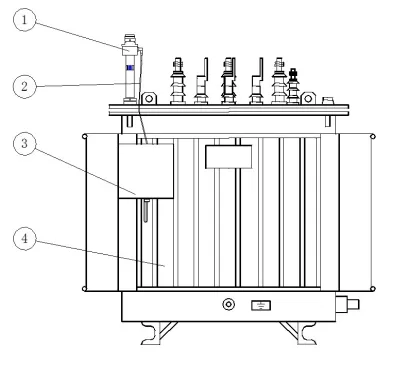 1
2
3
4